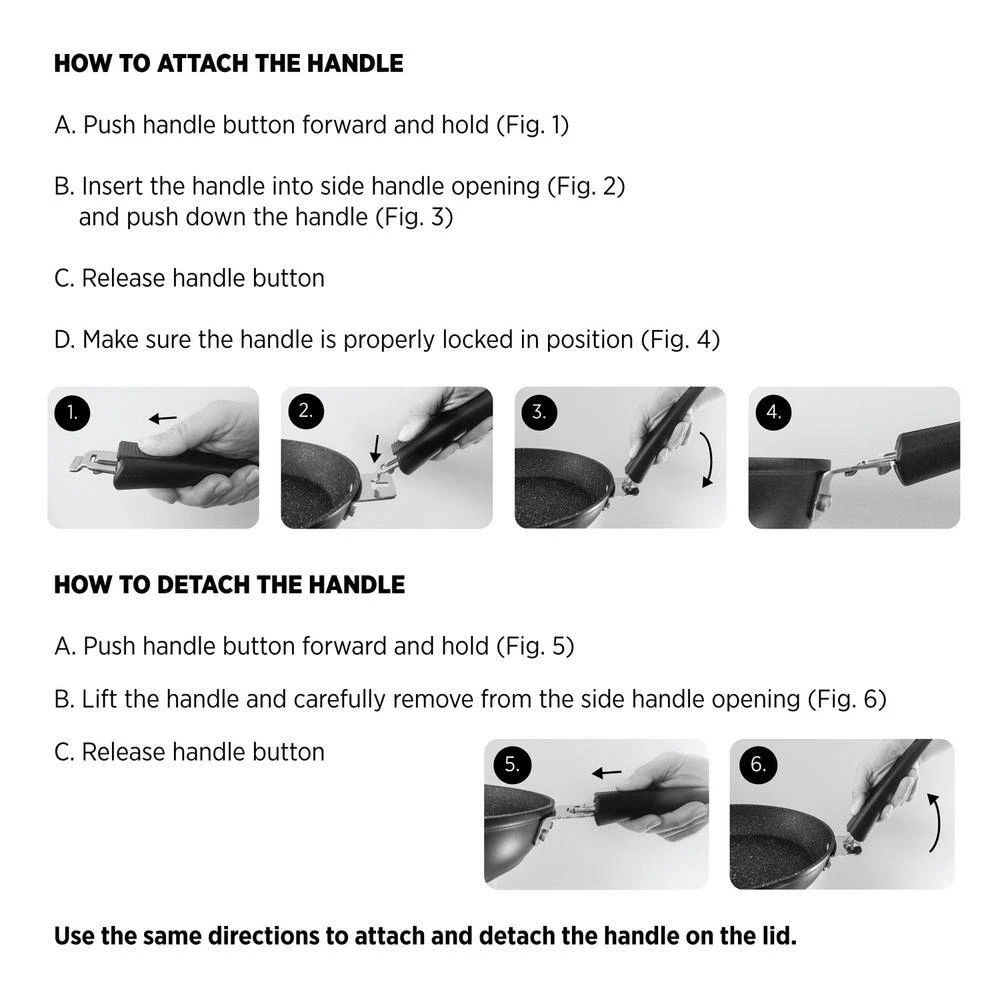 HOW TO ATTACH THE HANDLE

A. Push handle button forward and hold (Fig. 1)

B. Insert the handle into side handle opening (Fig. 2) and push down the handle (Fig. 3)

C. Release handle button

D. Make sure the handle is properly locked in position (Fig. 4)

1.

2.

3.

4.

HOW TO DETACH THE HANDLE

A. Push handle button forward and hold (Fig. 5)

B. Lift the handle and carefully remove from the side handle opening (Fig. 6)

C. Release handle button

5.

6.

Use the same directions to attach and detach the handle on the lid.