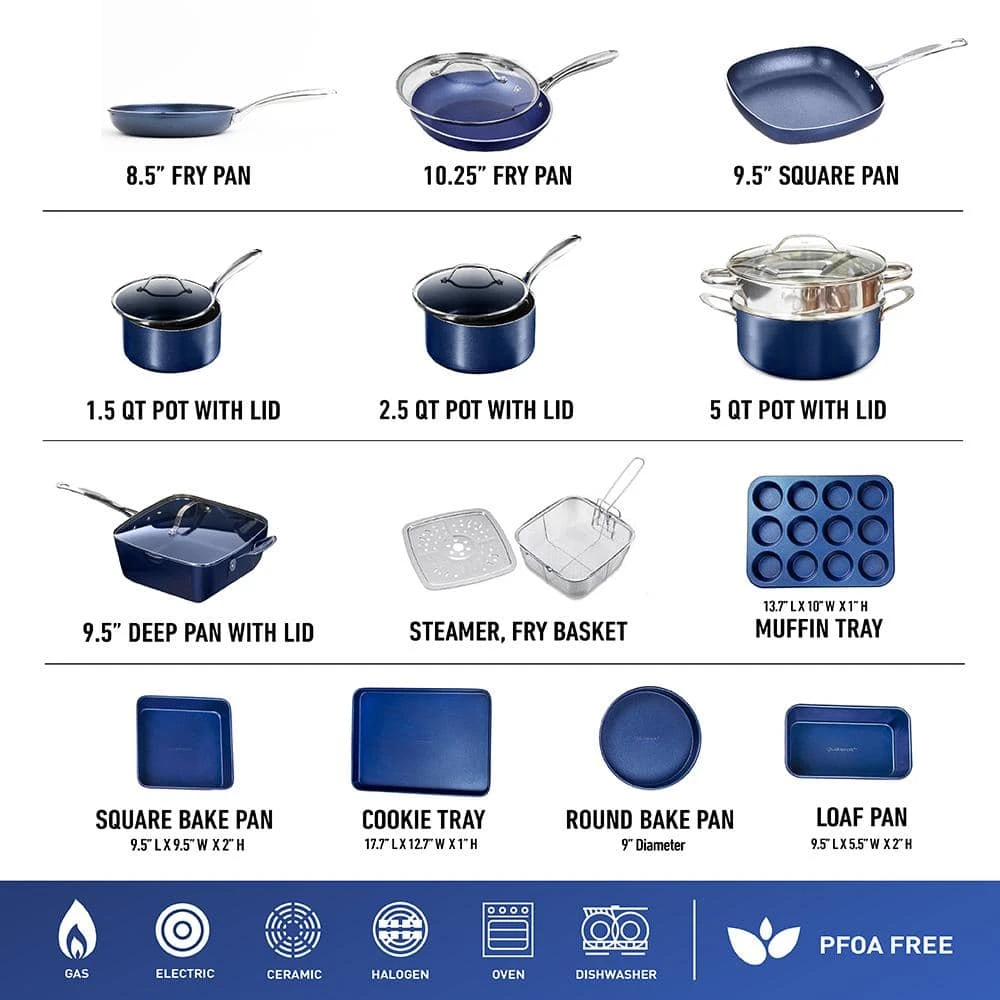 8.5" FRY PAN

10.25" FRY PAN

9.5" SQUARE PAN

1.5 QT POT WITH LID

2.5 QT POT WITH LID

5 QT POT WITH LID

9.5" DEEP PAN WITH LID

STEAMER, FRY BASKET

13.7" L X 10" W X 1" H
MUFFIN TRAY

SQUARE BAKE PAN
9.5" L X 9.5" W X 2" H

COOKIE TRAY
17.7" L X 12.7" W X 1" H

ROUND BAKE PAN
9" Diameter

LOAF PAN
9.5" L X 5.5" W X 2" H

GAS

ELECTRIC

CERAMIC

HALOGEN

OVEN

DISHWASHER

PFOA FREE