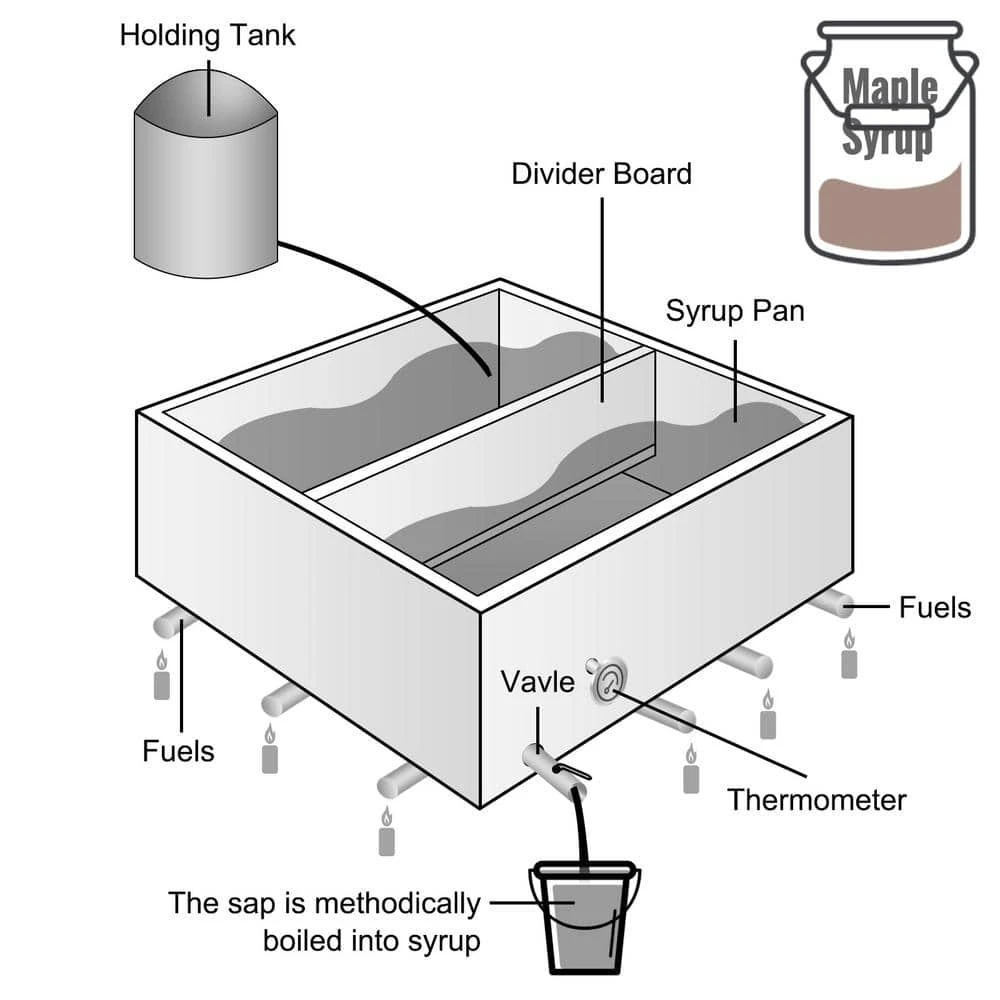 Holding Tank

Maple Syrup

Divider Board

Syrup Pan

Fuels

Vavle

Fuels

Thermometer

The sap is methodically boiled into syrup