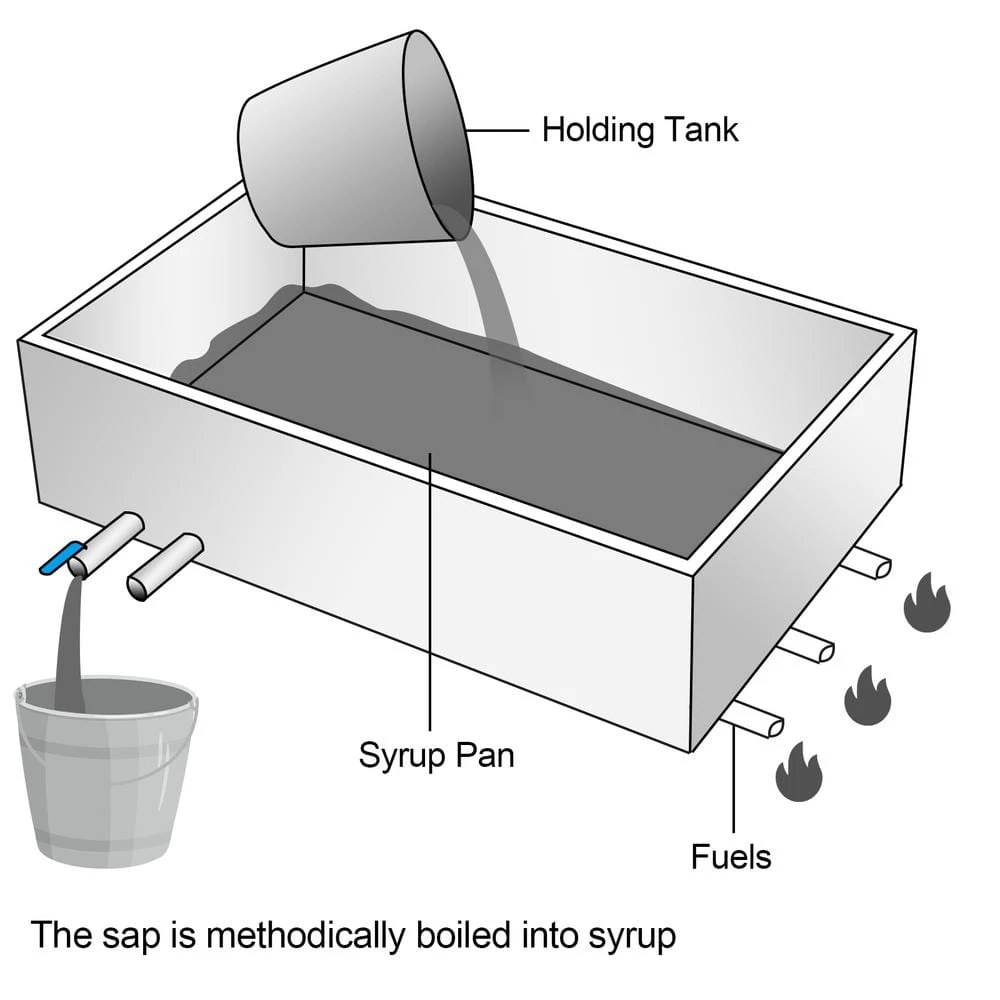 Holding Tank

Syrup Pan

Fuels

The sap is methodically boiled into syrup