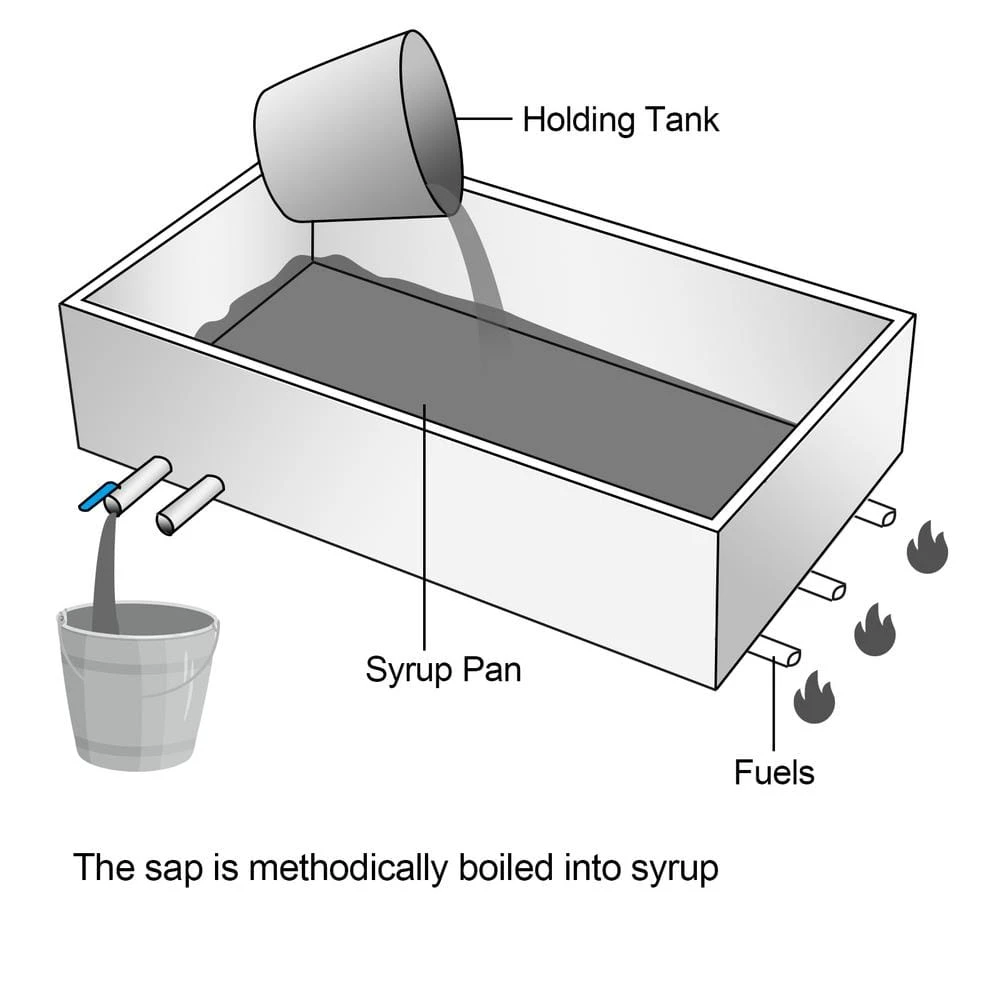 Holding Tank

Syrup Pan

Fuels

The sap is methodically boiled into syrup