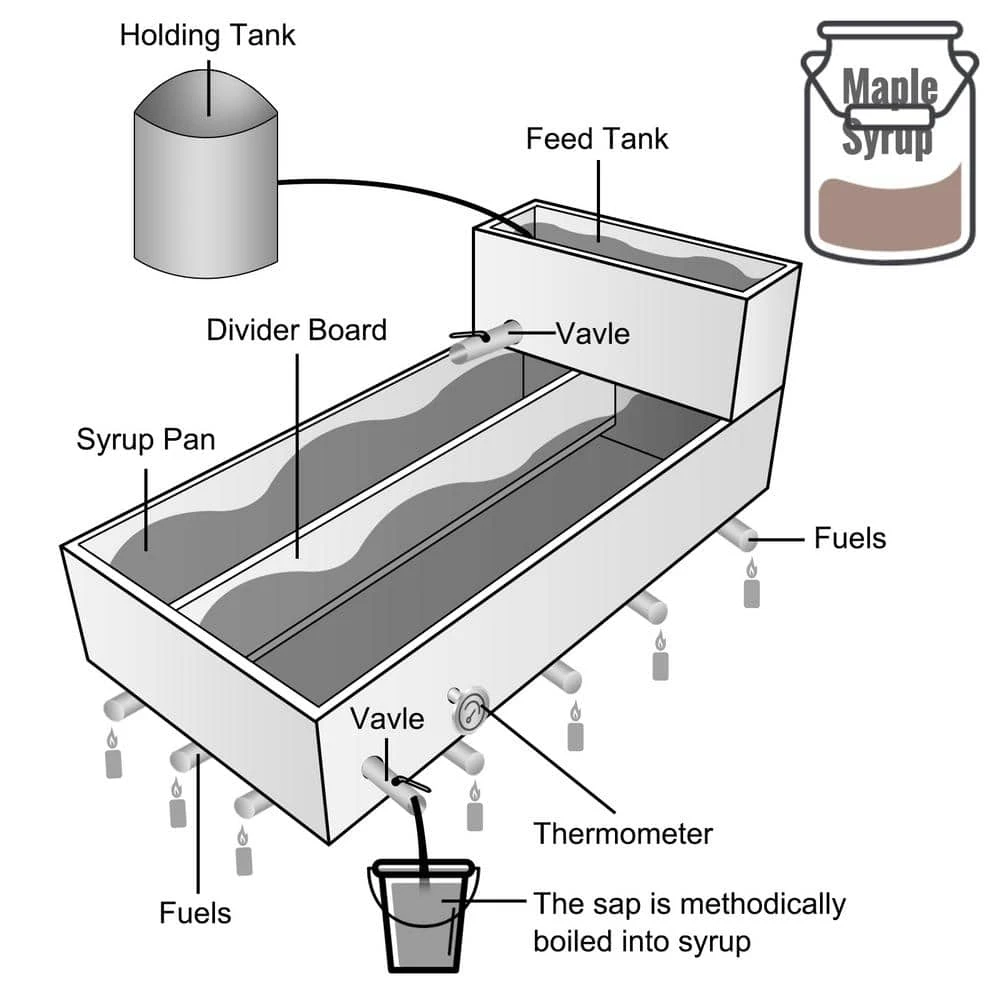 Holding Tank

Maple Syrup

Feed Tank

Divider Board

Vavle

Syrup Pan

Fuels

Vavle

Thermometer

Fuels

The sap is methodically boiled into syrup